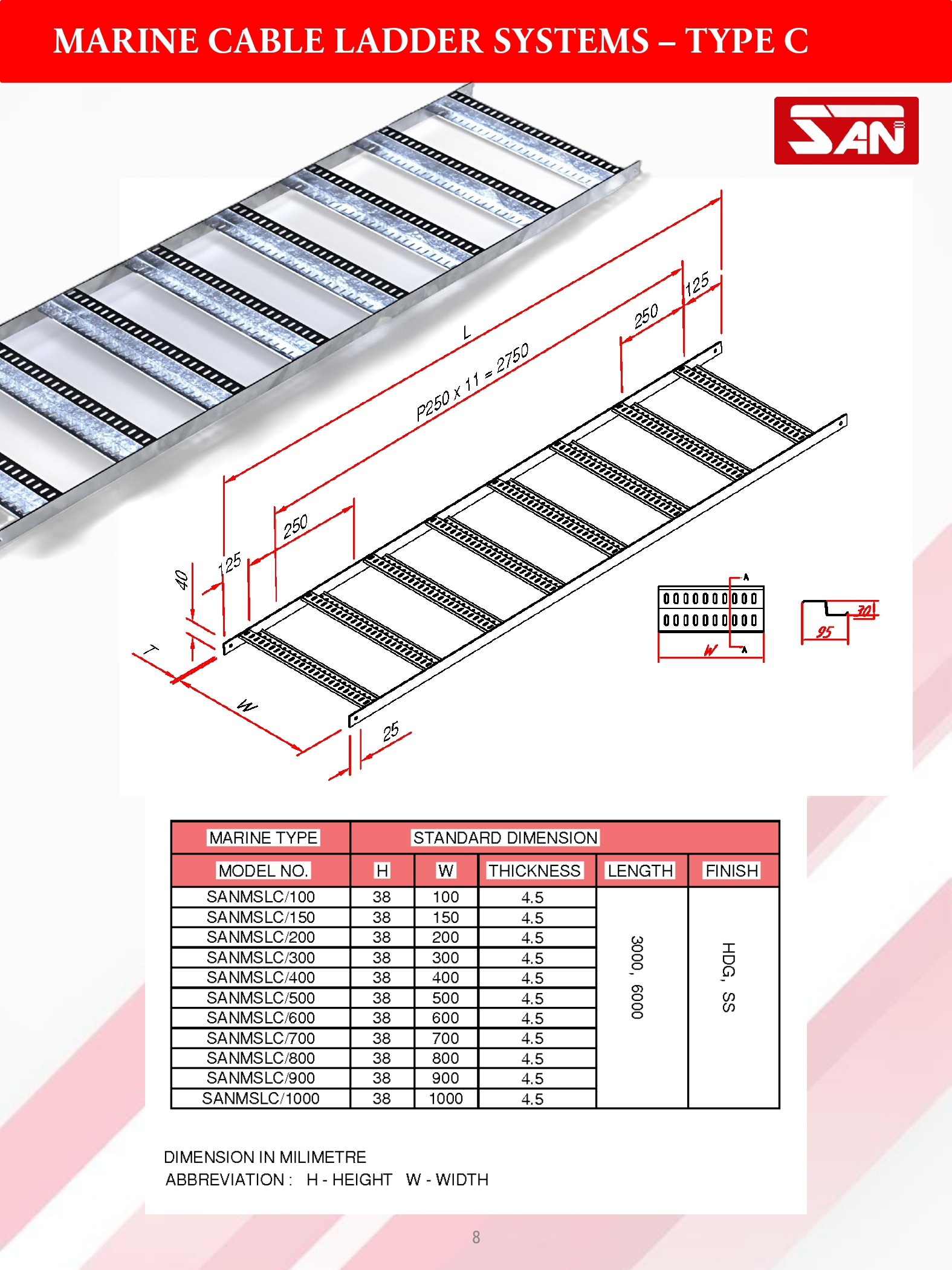 MARINE CABLE LADDER SYSTEMS – TYPE C

SAN

L

P250 x 11 = 2750

250

125

250

125

40

T

W

25

A

A

W

30

95

| MARINE TYPE | STANDARD DIMENSION | | | | |
|---|---|---|---|---|---|
| MODEL NO. | H | W | THICKNESS | LENGTH | FINISH |
| SANMSLC/100 | 38 | 100 | 4.5 | 3000, 6000 | HDG, SS |
| SANMSLC/150 | 38 | 150 | 4.5 | | |
| SANMSLC/200 | 38 | 200 | 4.5 | | |
| SANMSLC/300 | 38 | 300 | 4.5 | | |
| SANMSLC/400 | 38 | 400 | 4.5 | | |
| SANMSLC/500 | 38 | 500 | 4.5 | | |
| SANMSLC/600 | 38 | 600 | 4.5 | | |
| SANMSLC/700 | 38 | 700 | 4.5 | | |
| SANMSLC/800 | 38 | 800 | 4.5 | | |
| SANMSLC/900 | 38 | 900 | 4.5 | | |
| SANMSLC/1000 | 38 | 1000 | 4.5 | | |

DIMENSION IN MILIMETRE
ABBREVIATION : H - HEIGHT W - WIDTH

8